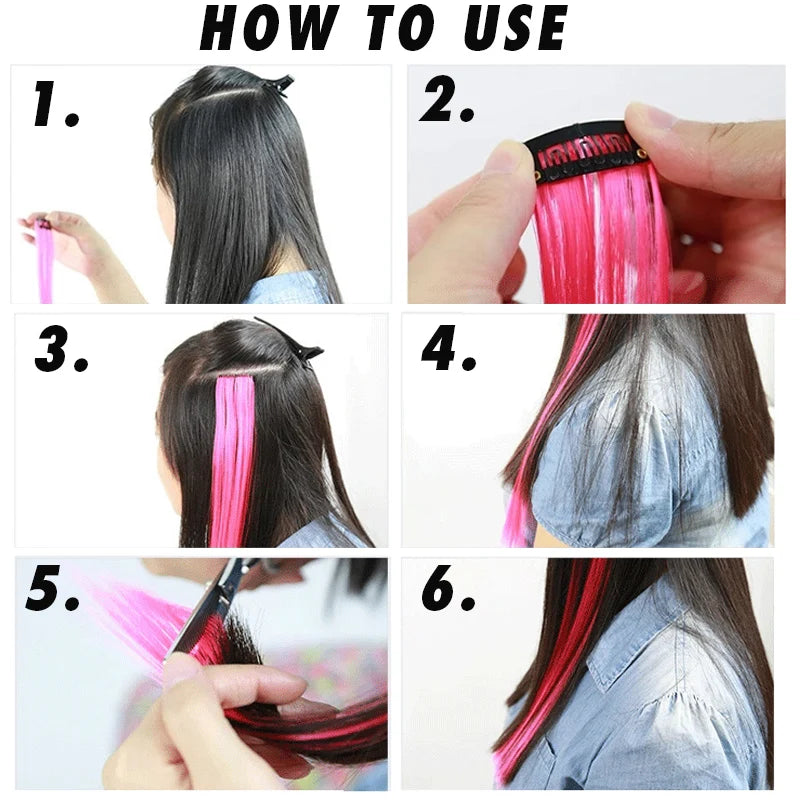 HOW TO USE

1.

2.

3.

4.

5.

6.