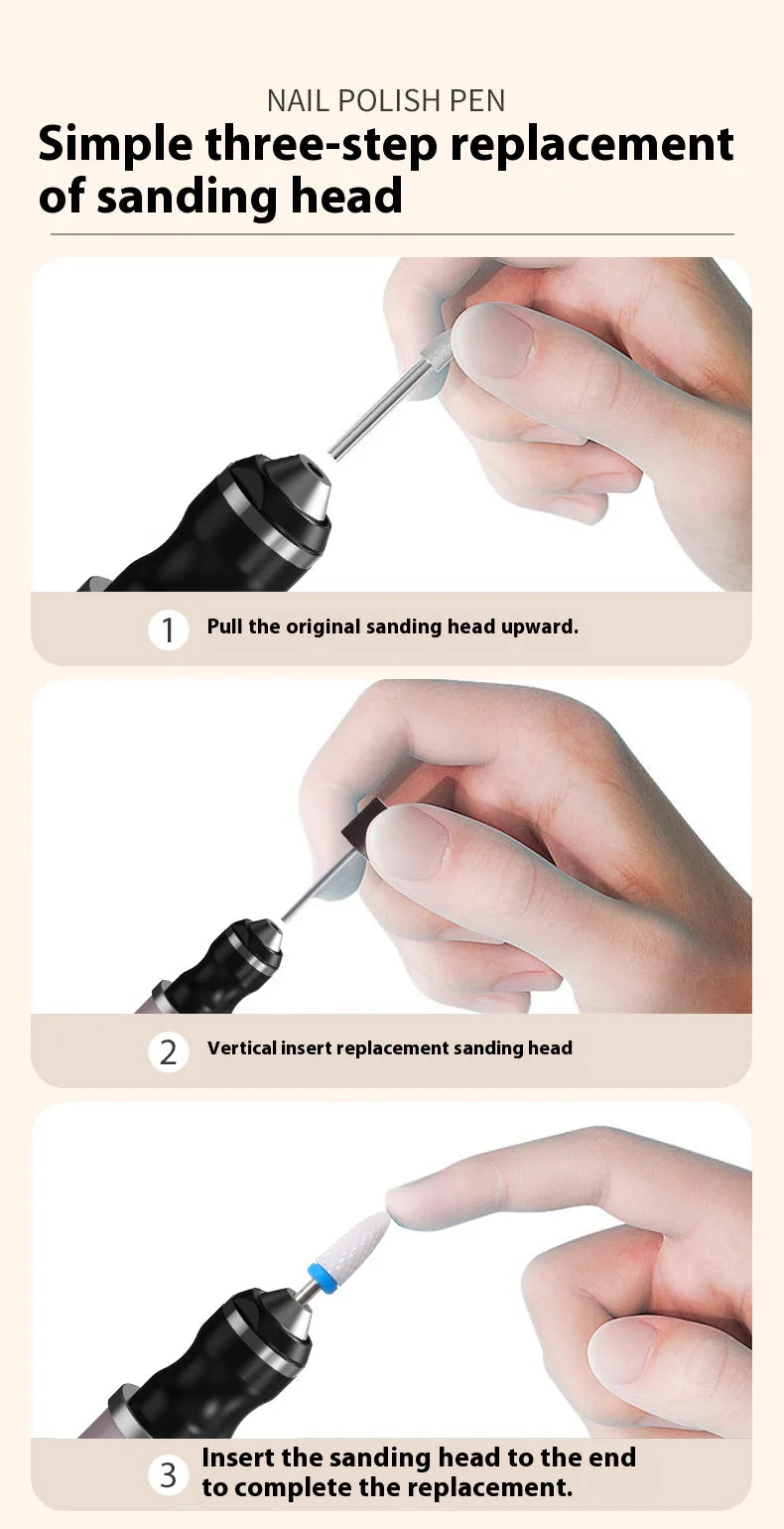 NAIL POLISH PEN

Simple three-step replacement of sanding head

1 Pull the original sanding head upward.

2 Vertical insert replacement sanding head

3 Insert the sanding head to the end to complete the replacement.