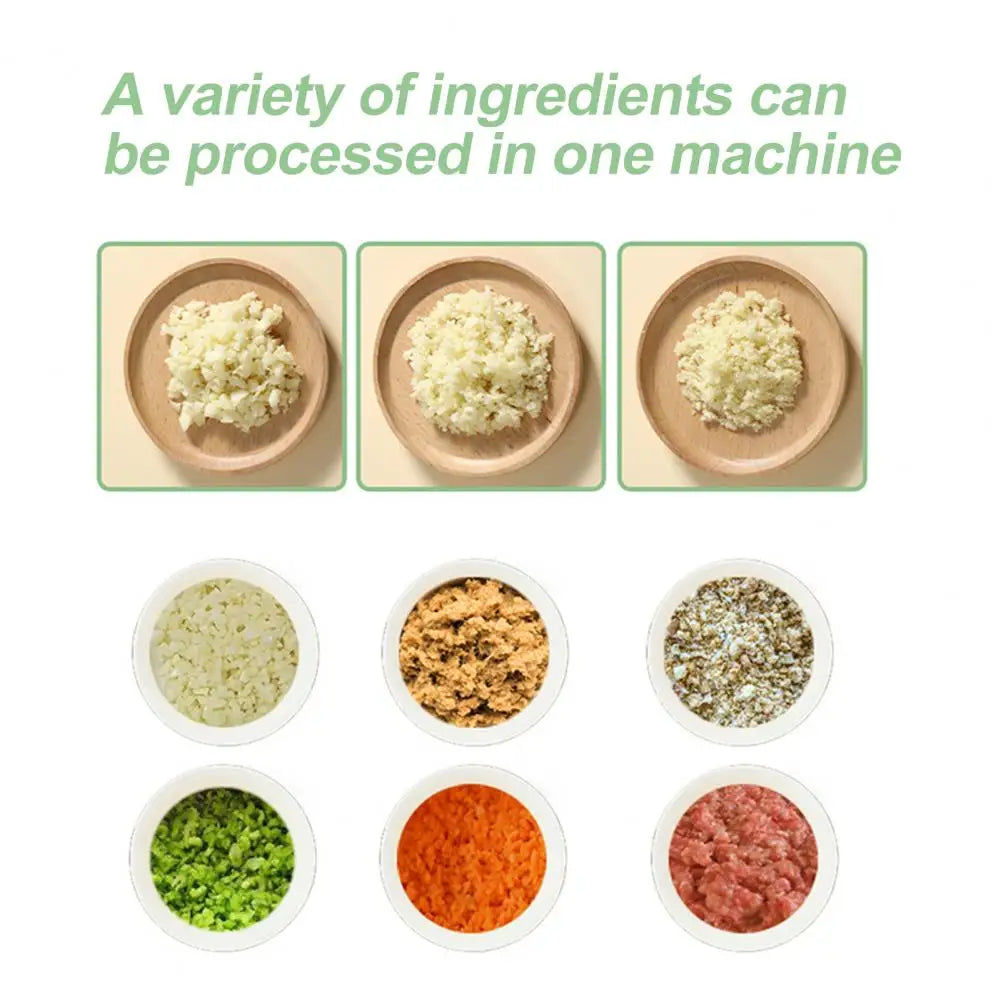 A variety of ingredients can be processed in one machine