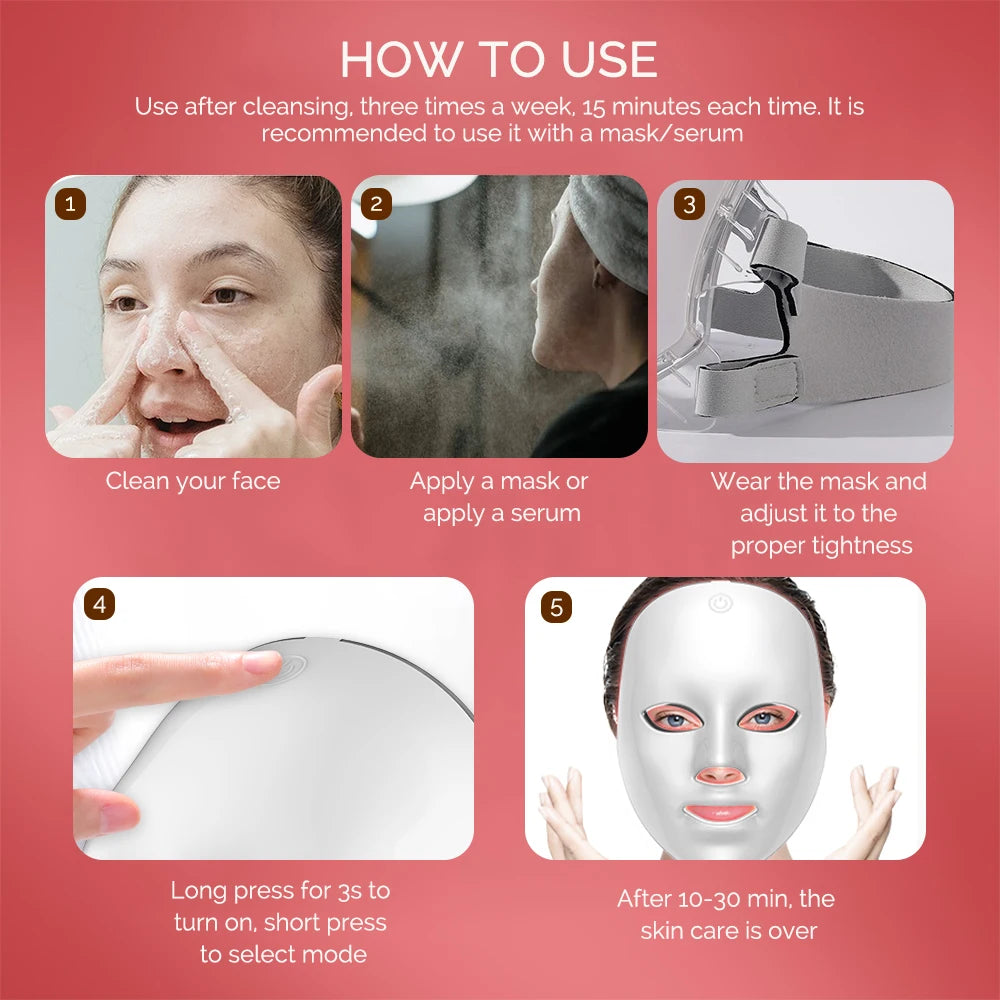 HOW TO USE

Use after cleansing, three times a week, 15 minutes each time. It is recommended to use it with a mask/serum

1

Clean your face

2

Apply a mask or apply a serum

3

Wear the mask and adjust it to the proper tightness

4

Long press for 3s to turn on, short press to select mode

5

After 10-30 min, the skin care is over