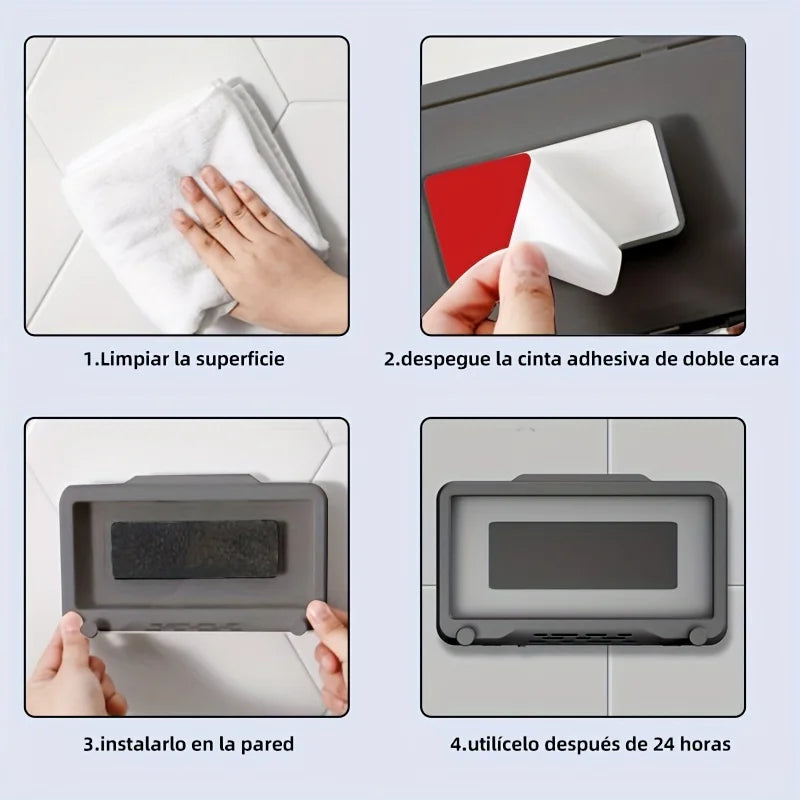 1.Limpiar la superficie

2.despegue la cinta adhesiva de doble cara

3.instalarlo en la pared

4.utilícelo después de 24 horas