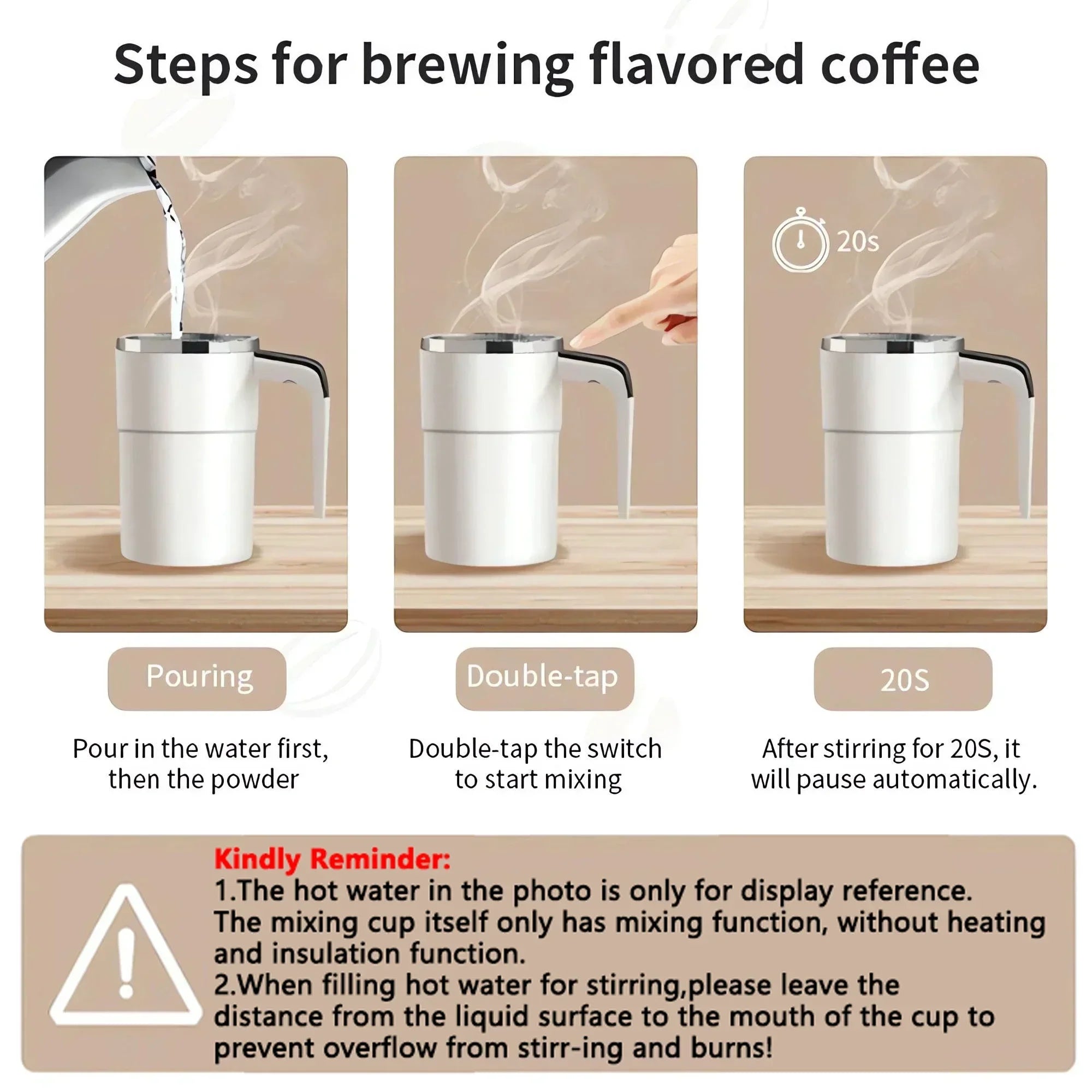 Steps for brewing flavored coffee

20s

Pouring

Pour in the water first, then the powder

Double-tap

Double-tap the switch to start mixing

20S

After stirring for 20S, it will pause automatically.

Kindly Reminder:
1.The hot water in the photo is only for display reference. The mixing cup itself only has mixing function, without heating and insulation function.
2.When filling hot water for stirring,please leave the distance from the liquid surface to the mouth of the cup to prevent overflow from stirr-ing and burns!