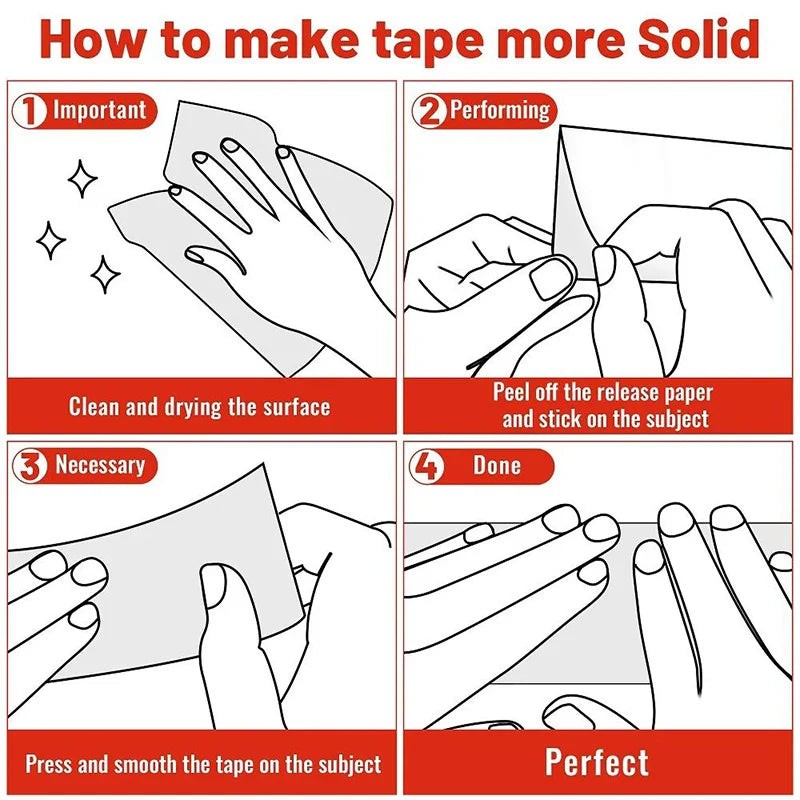 How to make tape more Solid

1 Important

Clean and drying the surface

2 Performing

Peel off the release paper and stick on the subject

3 Necessary

Press and smooth the tape on the subject

4 Done

Perfect