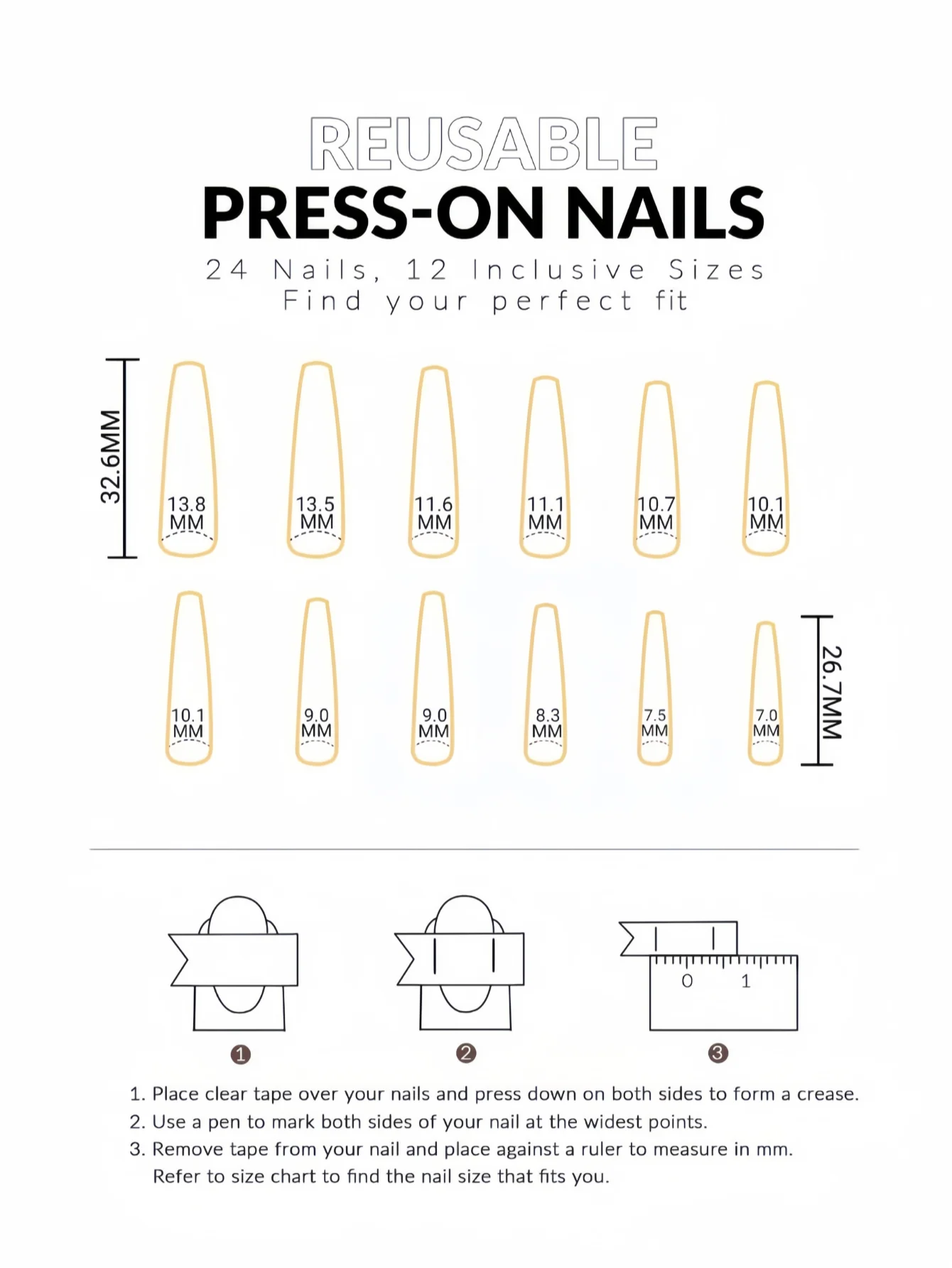 REUSABLE
PRESS-ON NAILS
24 Nails, 12 Inclusive Sizes
Find your perfect fit

32.6MM

13.8 MM
13.5 MM
11.6 MM
11.1 MM
10.7 MM
10.1 MM

10.1 MM
9.0 MM
9.0 MM
8.3 MM
7.5 MM
7.0 MM

26.7MM

0 1

1
2
3

1. Place clear tape over your nails and press down on both sides to form a crease.
2. Use a pen to mark both sides of your nail at the widest points.
3. Remove tape from your nail and place against a ruler to measure in mm. Refer to size chart to find the nail size that fits you.