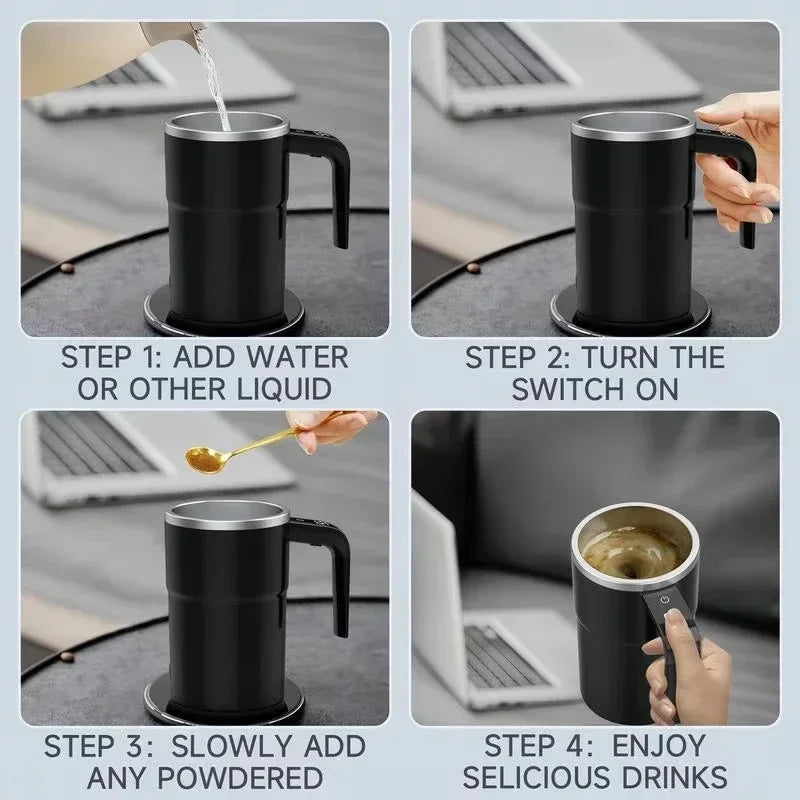 STEP 1: ADD WATER OR OTHER LIQUID

STEP 2: TURN THE SWITCH ON

STEP 3: SLOWLY ADD ANY POWDERED

STEP 4: ENJOY SELICIOUS DRINKS