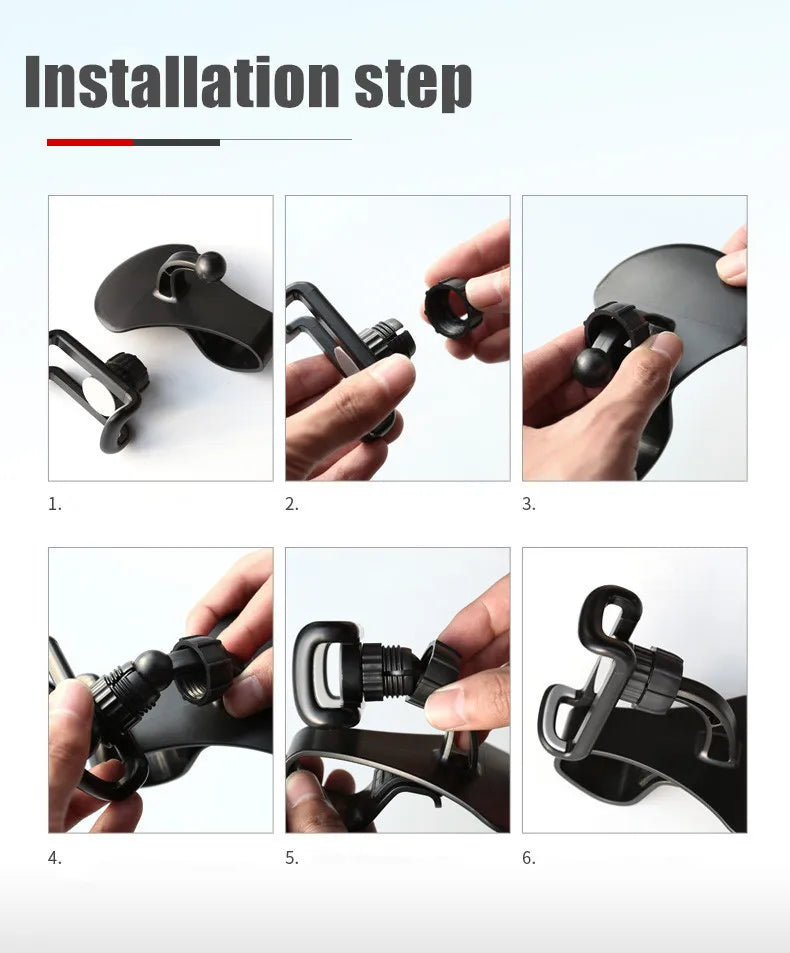 Installation step

1.

2.

3.

4.

5.

6.