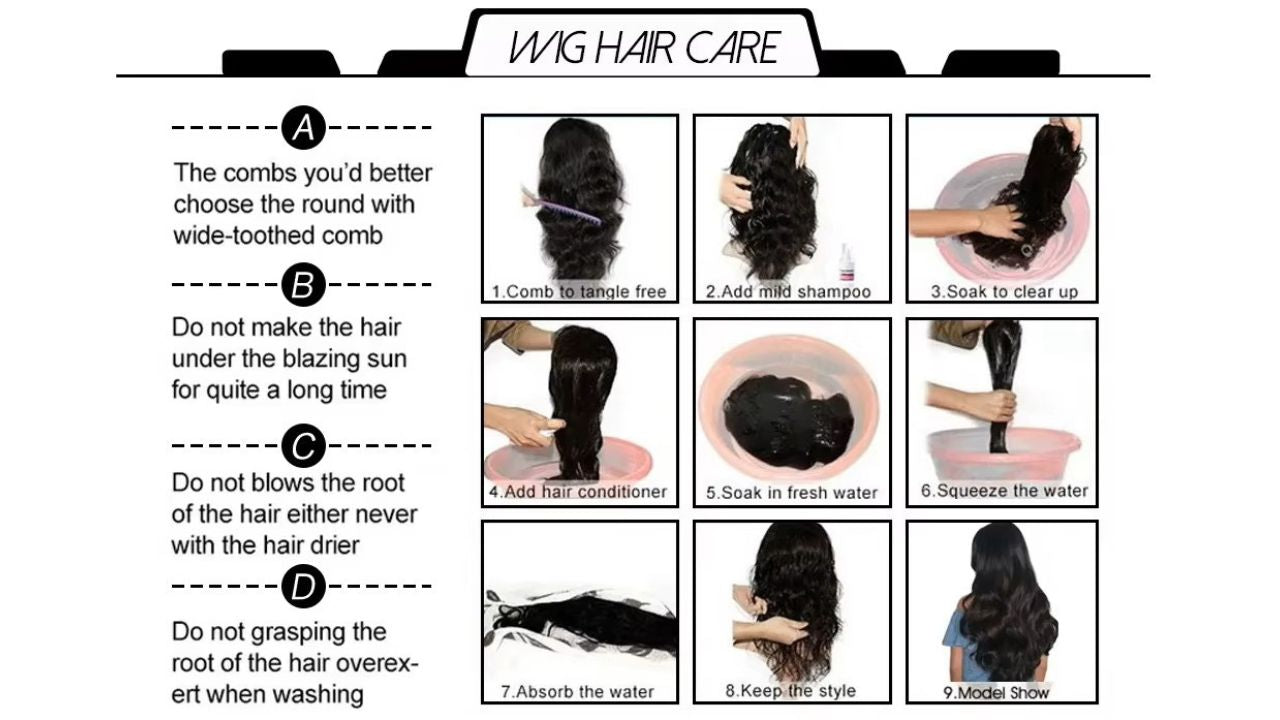 WIG HAIR CARE

A

The combs you'd better choose the round with wide-toothed comb

B

Do not make the hair under the blazing sun for quite a long time

C

Do not blows the root of the hair either never with the hair drier

D

Do not grasping the root of the hair overexert when washing

1.Comb to tangle free

2.Add mild shampoo

3.Soak to clear up

4.Add hair conditioner

5.Soak in fresh water

6.Squeeze the water

7.Absorb the water

8.Keep the style

9.Model Show