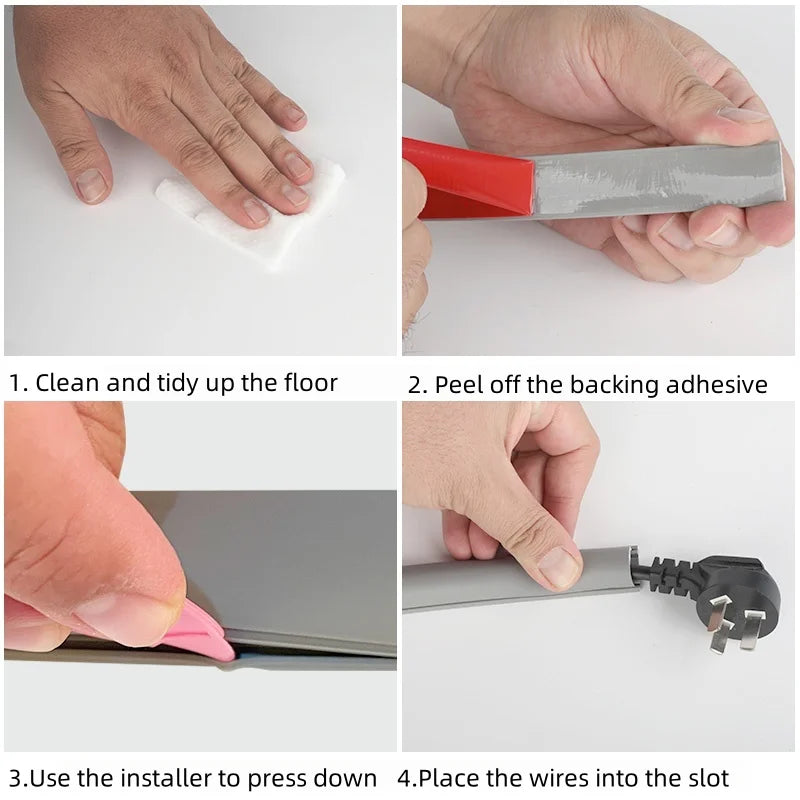 1. Clean and tidy up the floor

2. Peel off the backing adhesive

3.Use the installer to press down

4.Place the wires into the slot