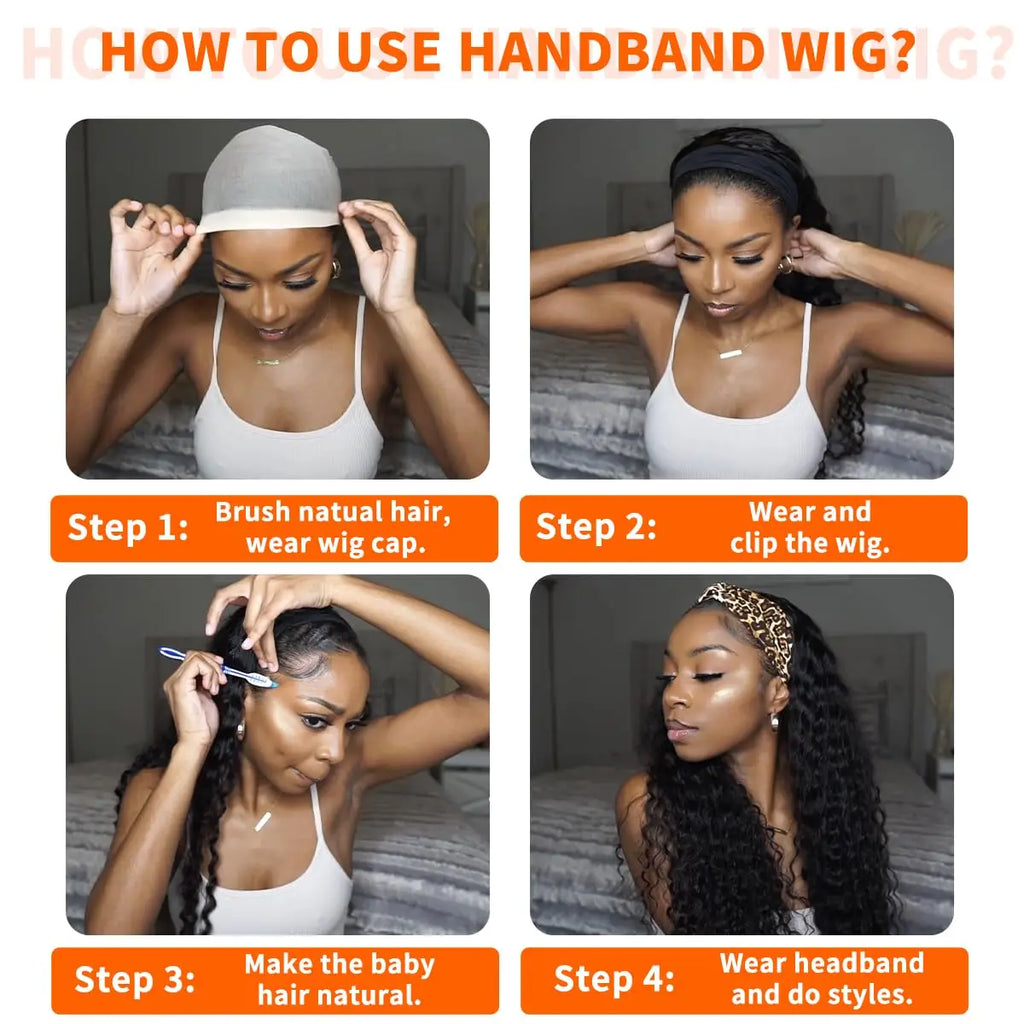 HOW TO USE HANDBAND WIG?

Step 1: Brush natual hair, wear wig cap.

Step 2: Wear and clip the wig.

Step 3: Make the baby hair natural.

Step 4: Wear headband and do styles.