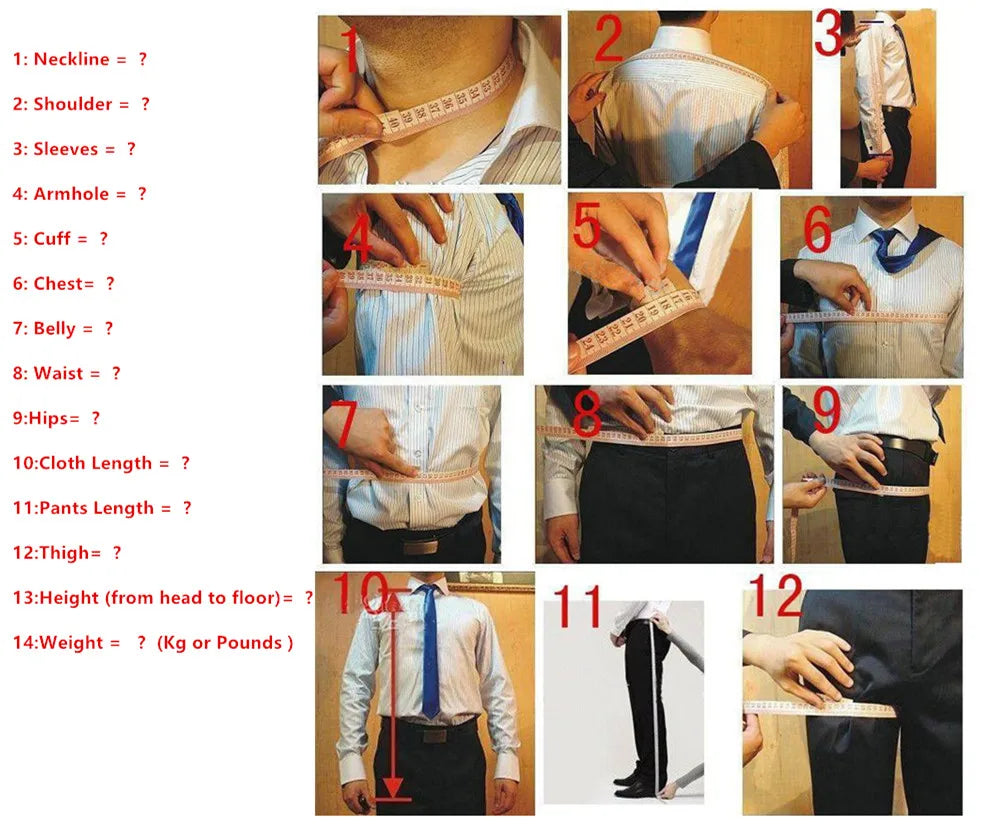 1: Neckline = ?

2: Shoulder = ?

3: Sleeves = ?

4: Armhole = ?

5: Cuff = ?

6: Chest= ?

7: Belly = ?

8: Waist = ?

9:Hips= ?

10:Cloth Length = ?

11:Pants Length = ?

12:Thigh= ?

13:Height (from head to floor)= ?

14:Weight = ? (Kg or Pounds )

1

2

3

4

5

6

7

8

9

10

11

12