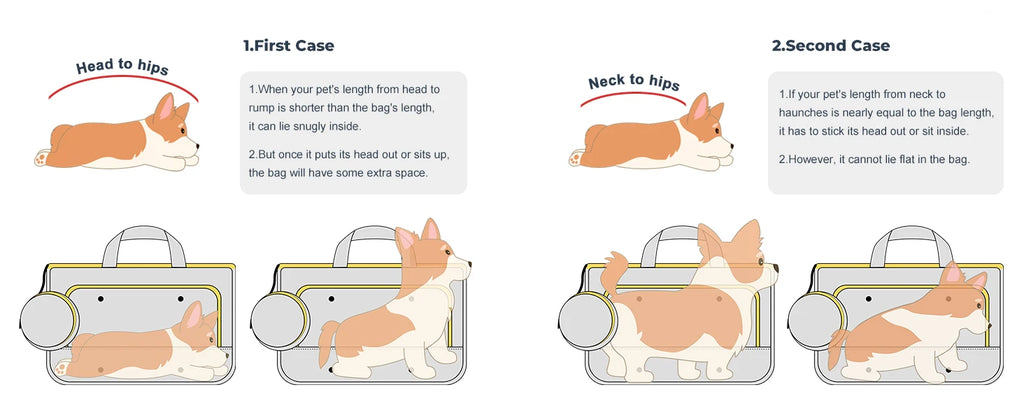 Head to hips

1.First Case

1.When your pet's length from head to rump is shorter than the bag's length, it can lie snugly inside.

2.But once it puts its head out or sits up, the bag will have some extra space.

Neck to hips

2.Second Case

1.If your pet's length from neck to haunches is nearly equal to the bag length, it has to stick its head out or sit inside.

2.However, it cannot lie flat in the bag.