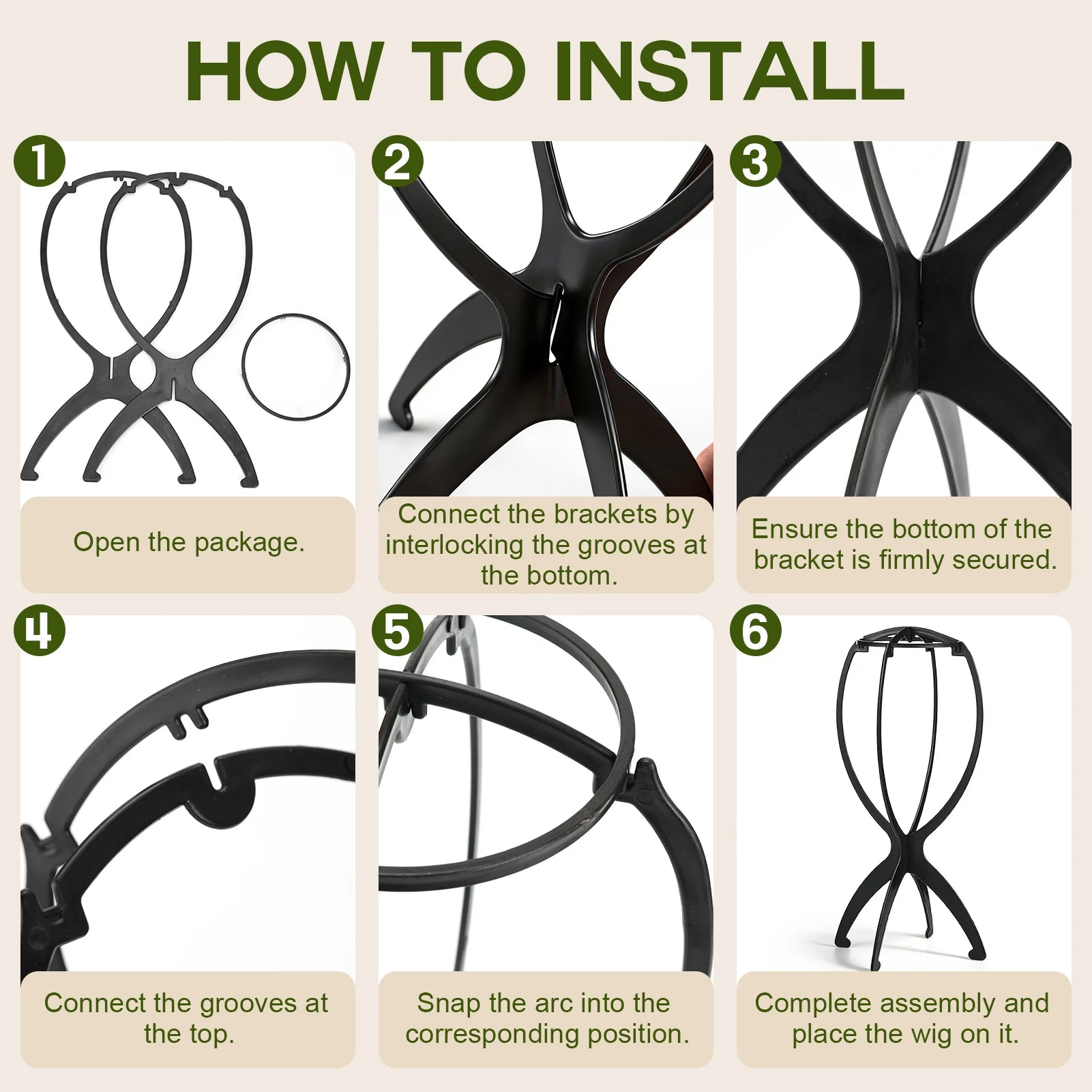 HOW TO INSTALL

1

Open the package.

2

Connect the brackets by interlocking the grooves at the bottom.

3

Ensure the bottom of the bracket is firmly secured.

4

Connect the grooves at the top.

5

Snap the arc into the corresponding position.

6

Complete assembly and place the wig on it.