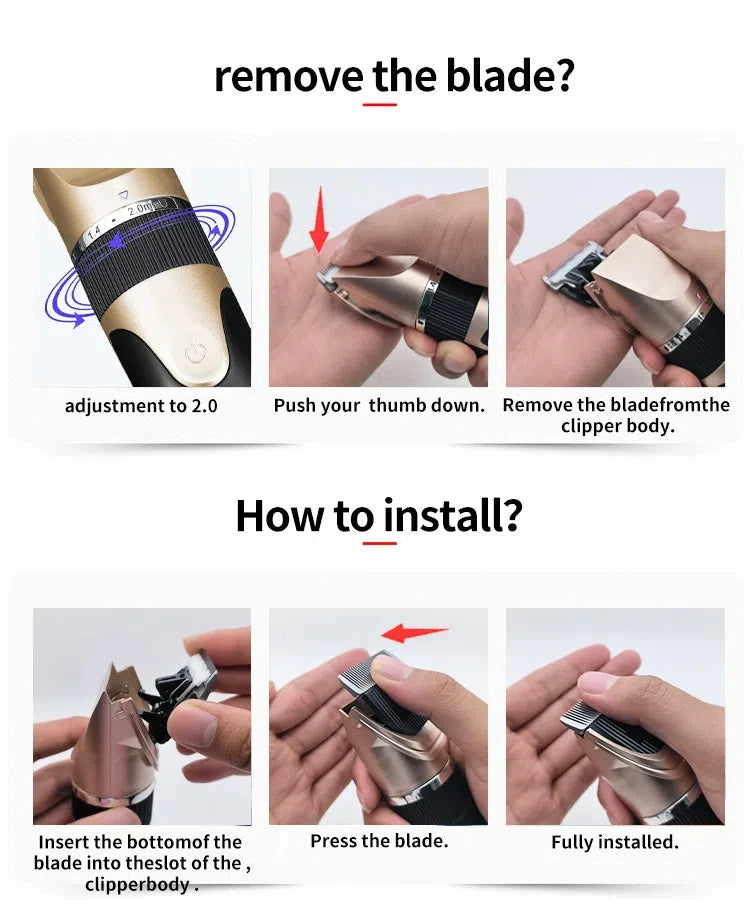 remove the blade?

1.4 • 2.0mm

adjustment to 2.0

Push your thumb down.

Remove the bladefromthe clipper body.

How to install?

Insert the bottomof the blade into theslot of the , clipperbody .

Press the blade.

Fully installed.