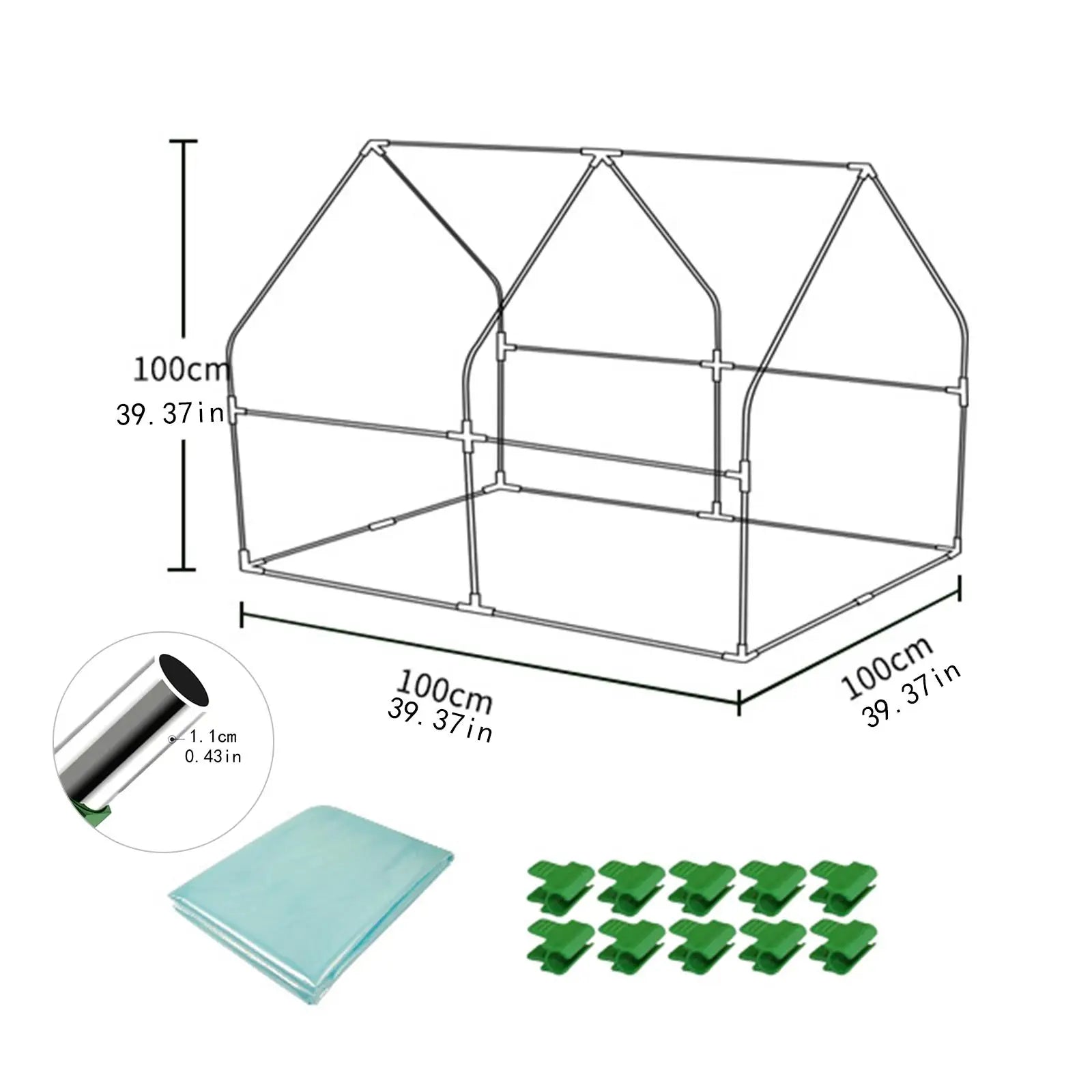 100cm
39.37in

100cm
39.37in

100cm
39.37in

1.1cm
0.43in