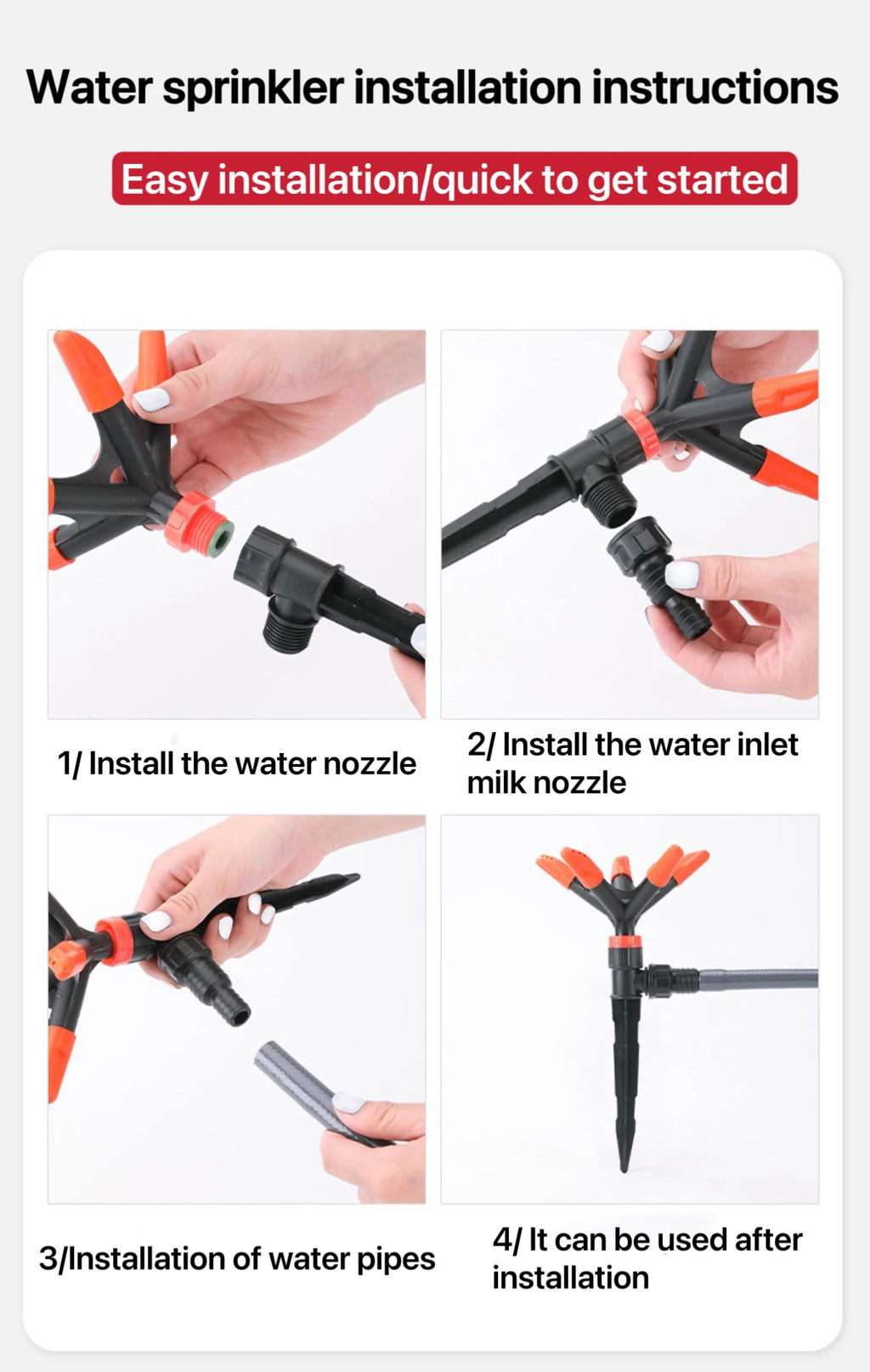 Water sprinkler installation instructions

Easy installation/quick to get started

1/ Install the water nozzle

2/ Install the water inlet milk nozzle

3/Installation of water pipes

4/ It can be used after installation