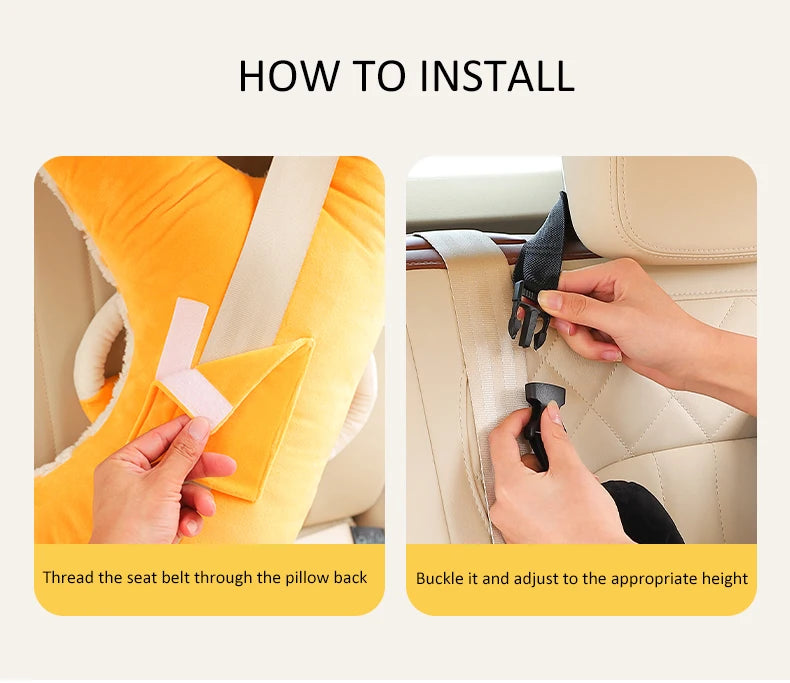 HOW TO INSTALL

Thread the seat belt through the pillow back

Buckle it and adjust to the appropriate height