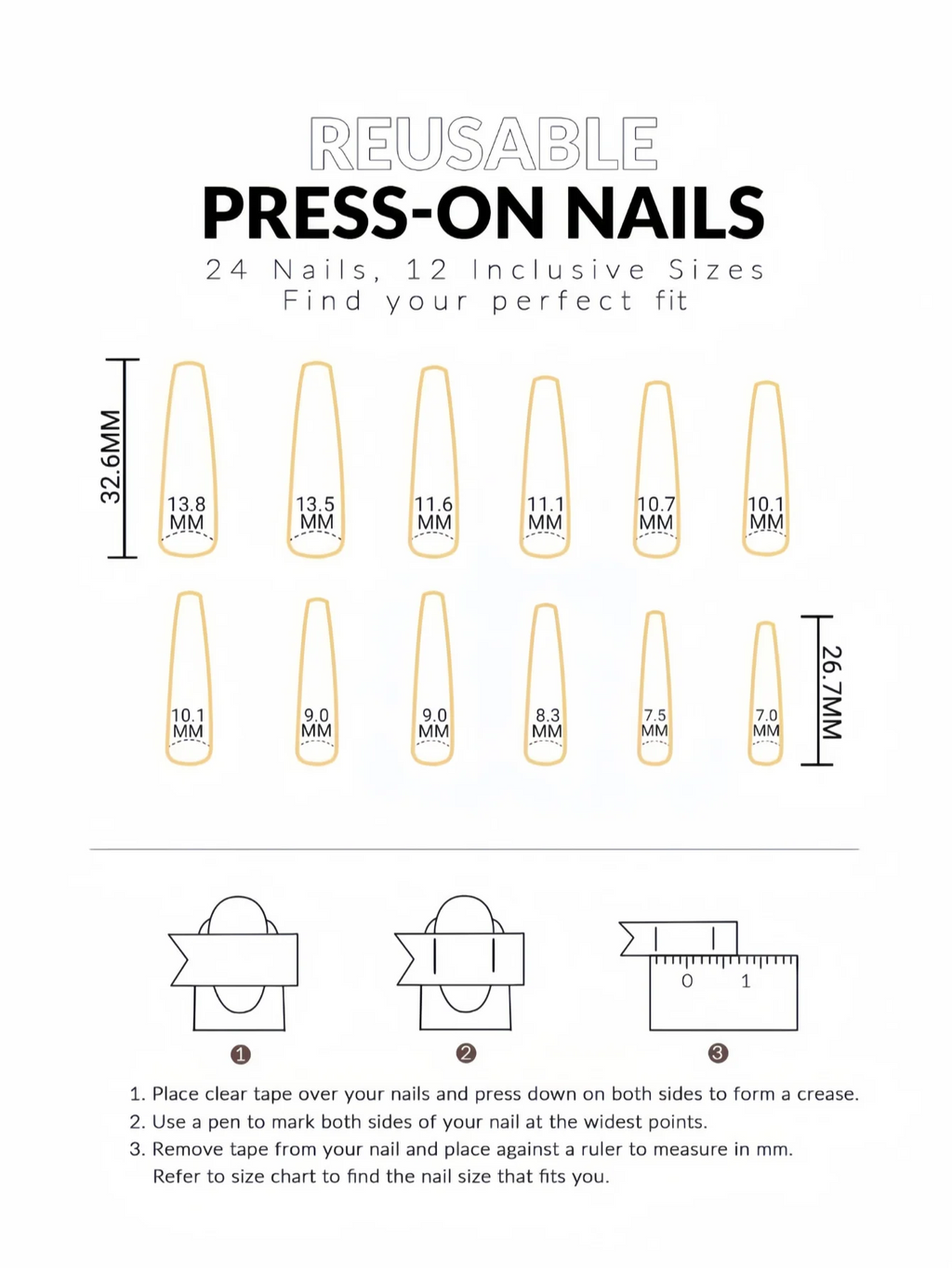 REUSABLE
PRESS-ON NAILS
24 Nails, 12 Inclusive Sizes
Find your perfect fit

32.6MM

13.8 MM
13.5 MM
11.6 MM
11.1 MM
10.7 MM
10.1 MM

10.1 MM
9.0 MM
9.0 MM
8.3 MM
7.5 MM
7.0 MM

26.7MM

0 1

1
2
3

1. Place clear tape over your nails and press down on both sides to form a crease.
2. Use a pen to mark both sides of your nail at the widest points.
3. Remove tape from your nail and place against a ruler to measure in mm. Refer to size chart to find the nail size that fits you.