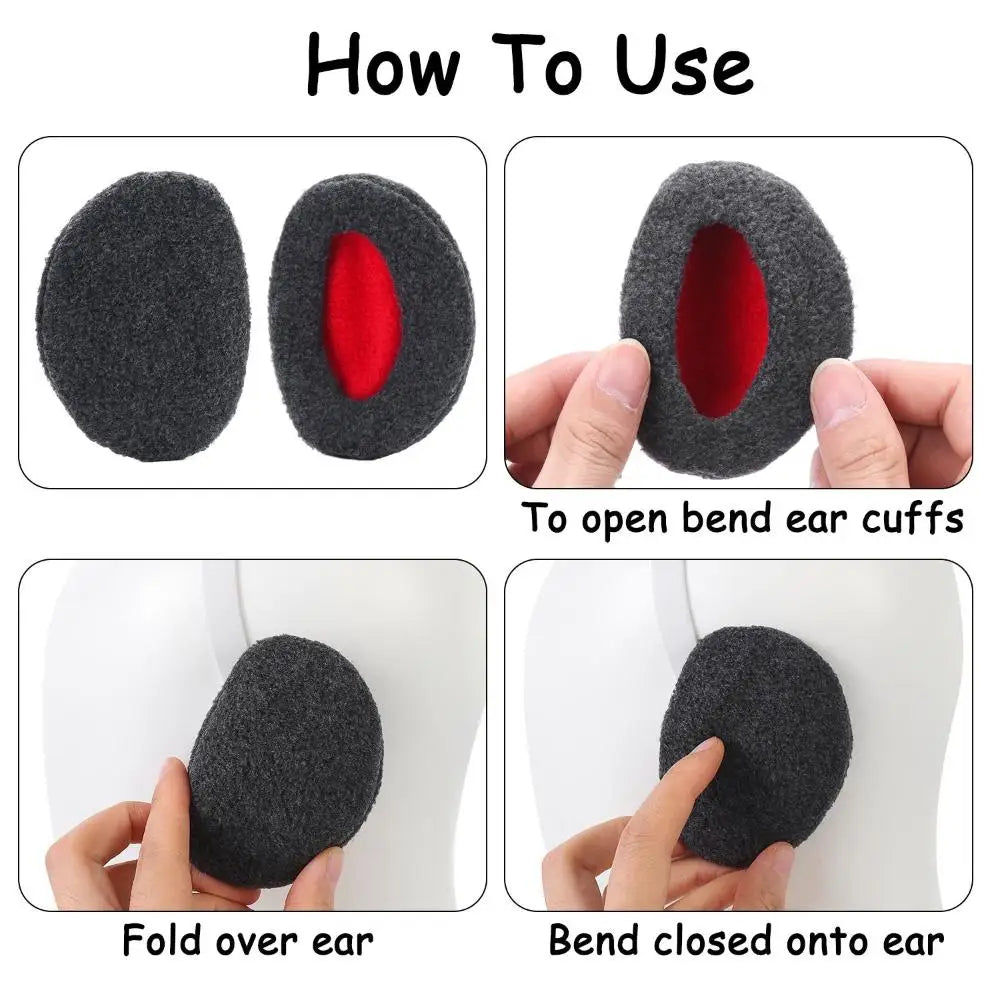 How To Use

To open bend ear cuffs

Fold over ear

Bend closed onto ear