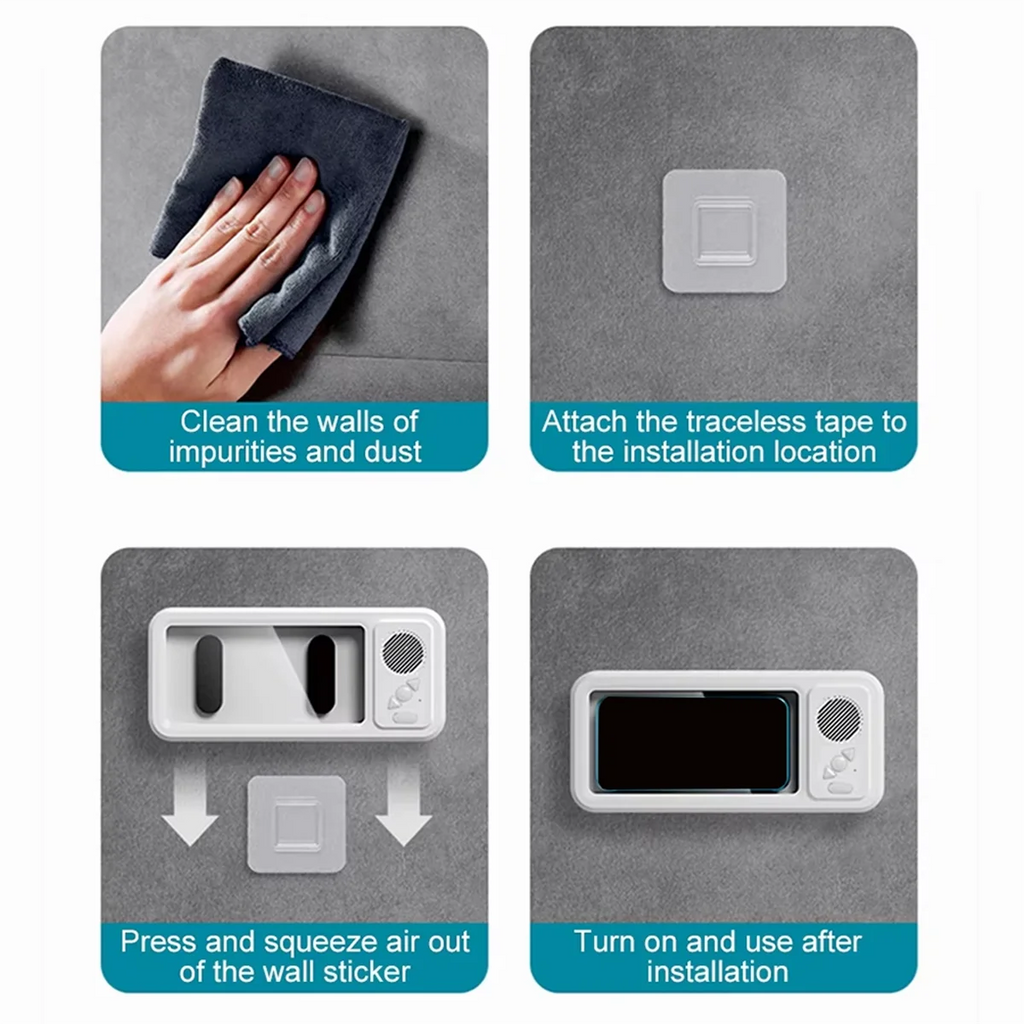 Clean the walls of impurities and dust

Attach the traceless tape to the installation location

Press and squeeze air out of the wall sticker

Turn on and use after installation