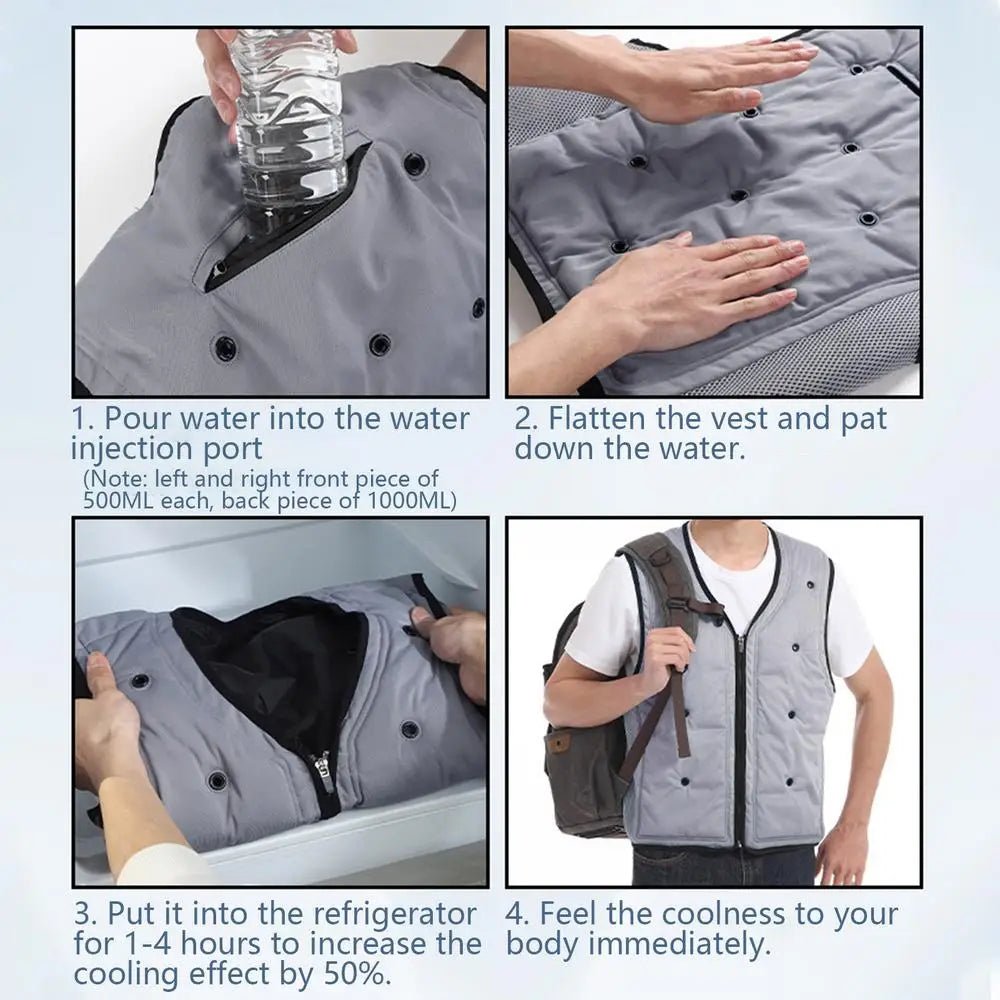 1. Pour water into the water injection port
(Note: left and right front piece of 500ML each, back piece of 1000ML)

2. Flatten the vest and pat down the water.

3. Put it into the refrigerator for 1-4 hours to increase the cooling effect by 50%.

4. Feel the coolness to your body immediately.